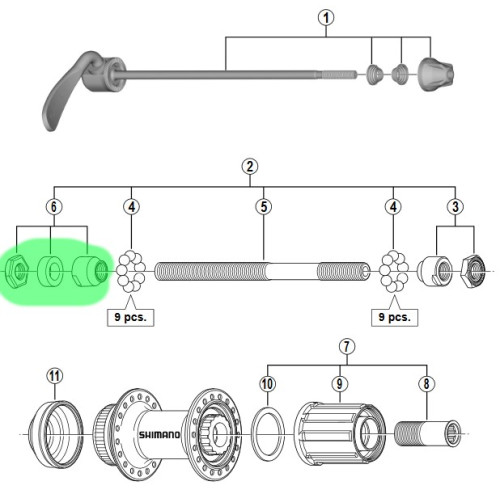 1

2

6

4

5

4

3

9 pcs.

9 pcs.

7

11

10

9

8

SHIMANO