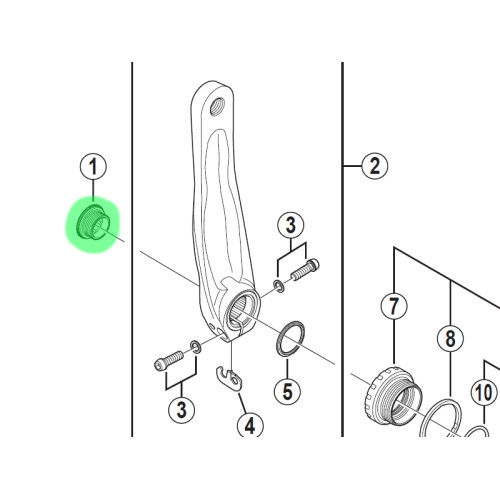 1
2
3
3
4
5
7
8
10