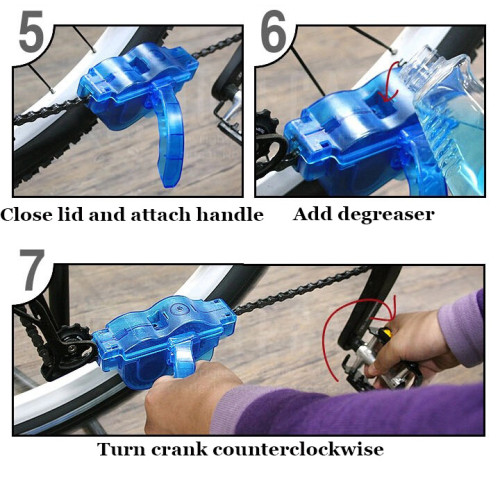 5

Close lid and attach handle

6

Add degreaser

7

Turn crank counterclockwise