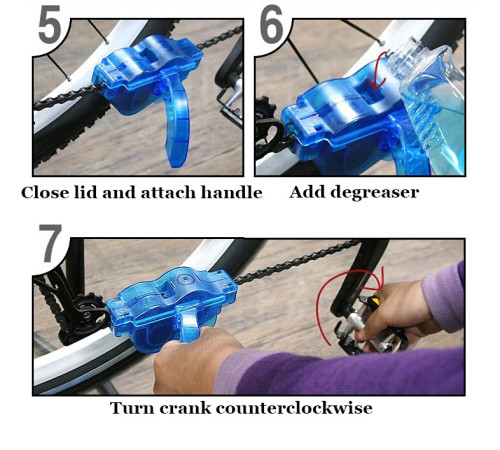 5

Close lid and attach handle

6

Add degreaser

7

Turn crank counterclockwise