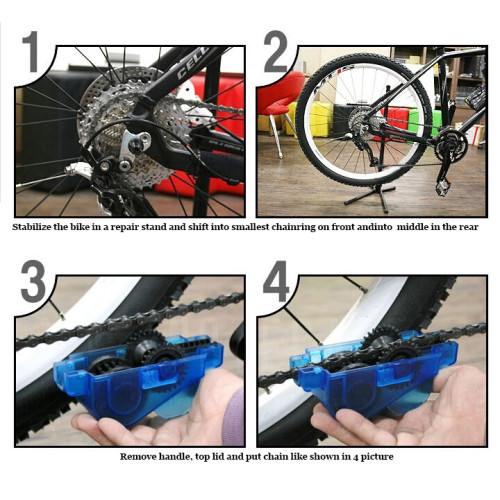 1

CELL

2

Stabilize the bike in a repair stand and shift into smallest chainring on front andinto middle in the rear

3

4

Remove handle, top lid and put chain like shown in 4 picture